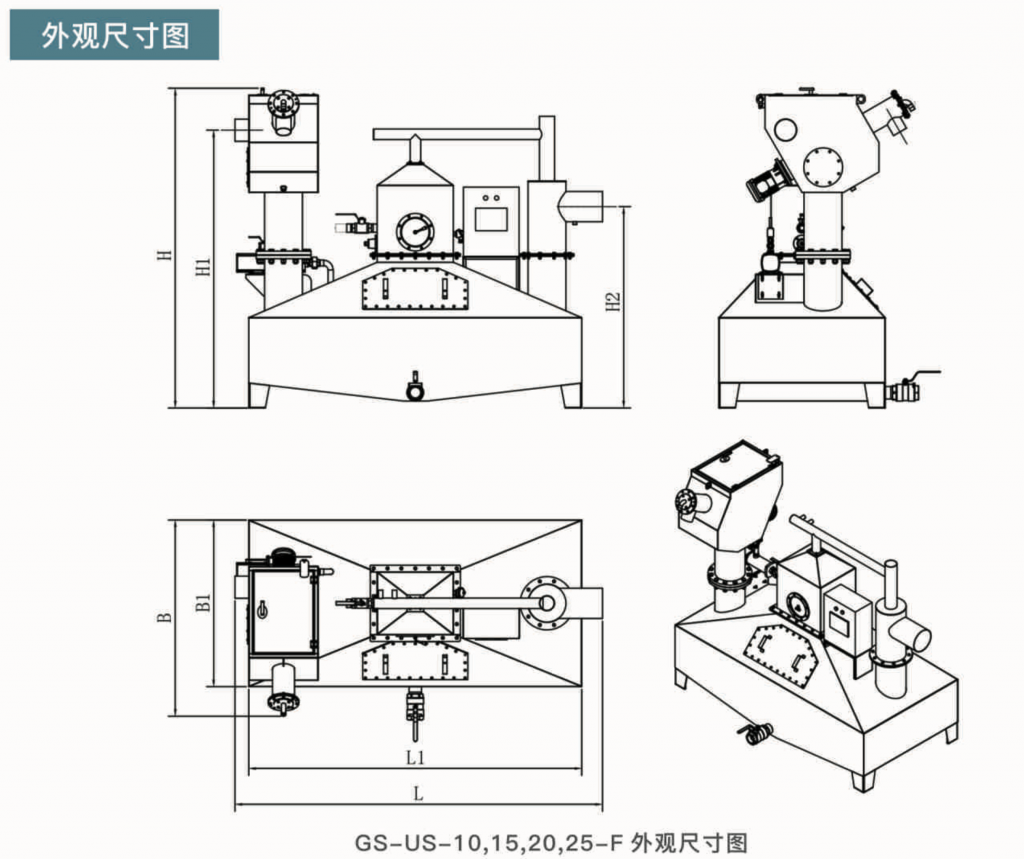 外观尺寸图

H

H1

H2

B

B1

L1

L

GS-US-10,15,20,25-F 外观尺寸图